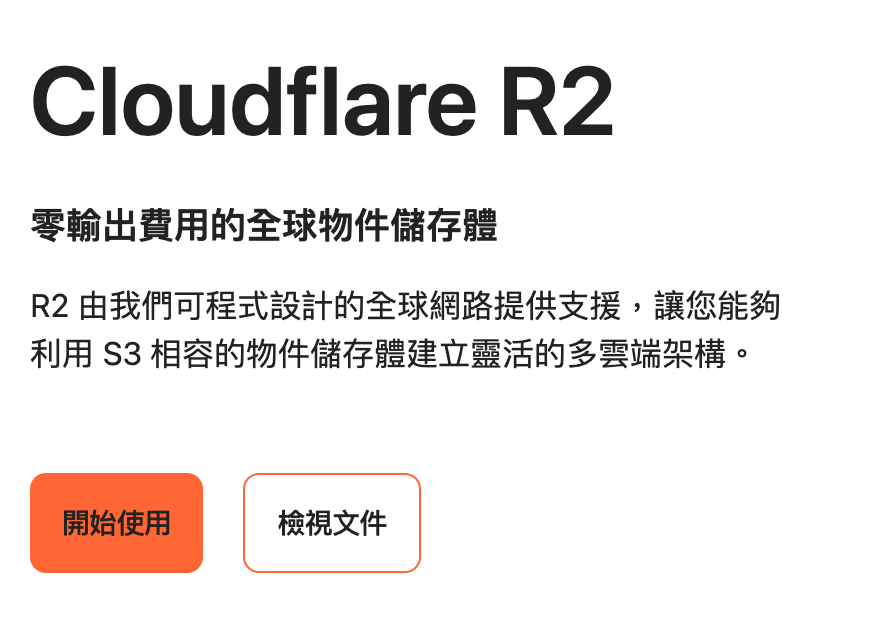 Cloudflare R2

零輸出費用的全球物件儲存體

R2 由我們可程式設計的全球網路提供支援，讓您能夠利用 S3 相容的物件儲存體建立靈活的多雲端架構。

開始使用

檢視文件